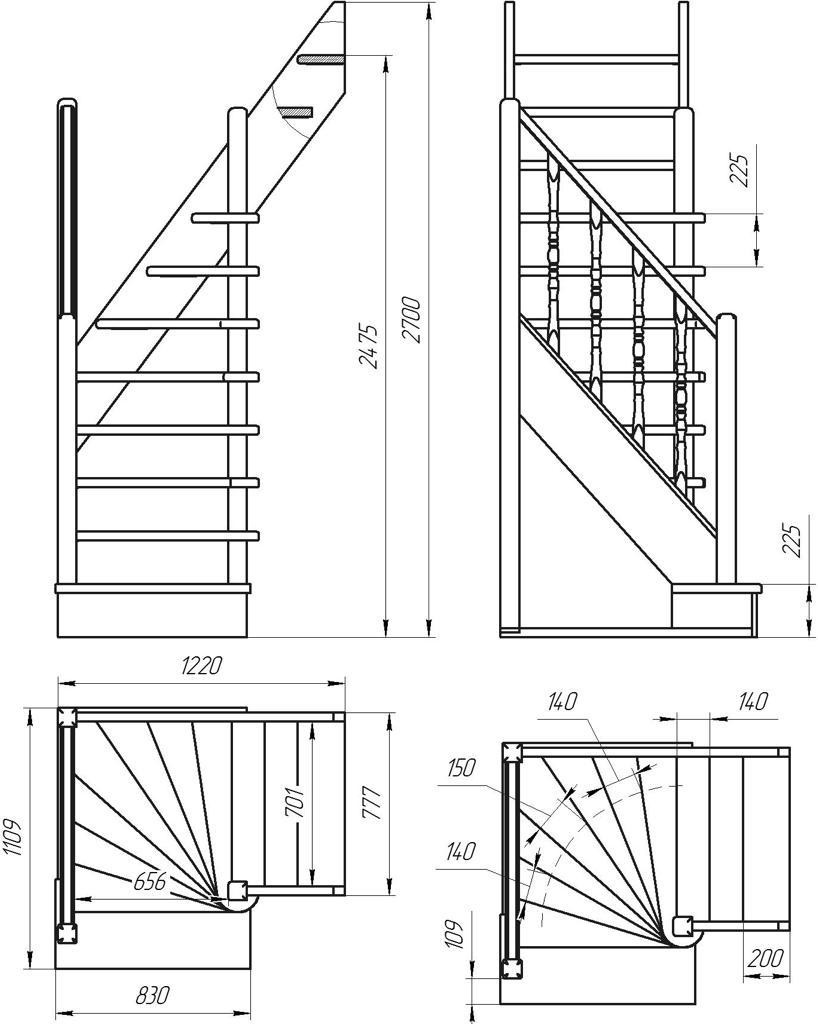 2475
2700
225
225
1220
1109
701
777
656
830
140
140
150
140
109
200