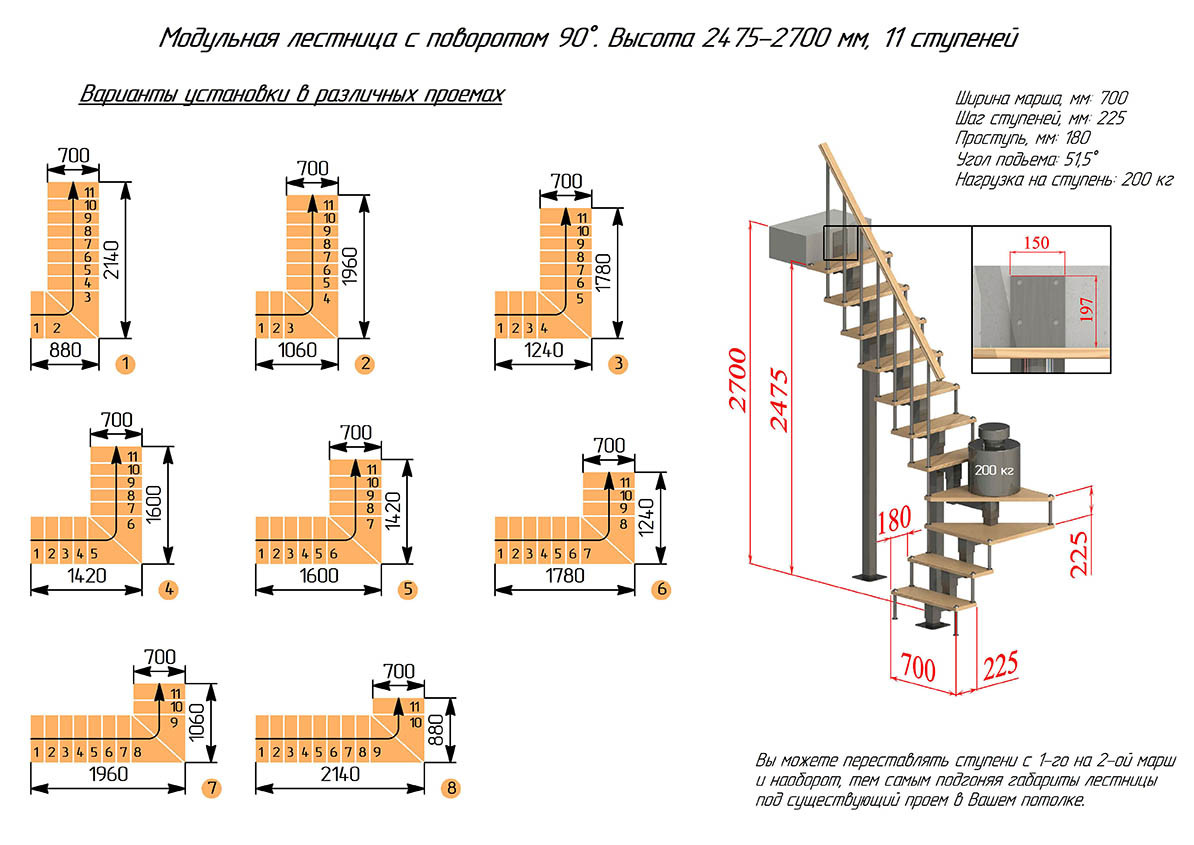 Модульная лестница с поворотом 90°. Высота 2475–2700 мм, 11 ступеней

Варианты установки в различных проемах

700
11
10
9
8
7
6
5
4
3
1 2
2140
880
1

700
11
10
9
8
7
6
5
4
1 2 3
1960
1060
2

700
11
10
9
8
7
6
5
1 2 3 4
1780
1240
3

700
11
10
9
8
7
6
1 2 3 4 5
1600
1420
4

700
11
10
9
8
7
1 2 3 4 5 6
1420
1600
5

700
11
10
9
8
1 2 3 4 5 6 7
1240
1780
6

700
11
10
9
1 2 3 4 5 6 7 8
1060
1960
7

700
11
10
1 2 3 4 5 6 7 8 9
880
2140
8

Ширина марша, мм: 700
Шаг ступеней, мм: 225
Проступь, мм: 180
Угол подъема: 51,5°
Нагрузка на ступень: 200 кг

150
197
2700
2475
200 кг
180
225
700
225

Вы можете переставлять ступени с 1-го на 2-ой марш и наоборот, тем самым подгоняя габариты лестницы под существующий проем в Вашем потолке.