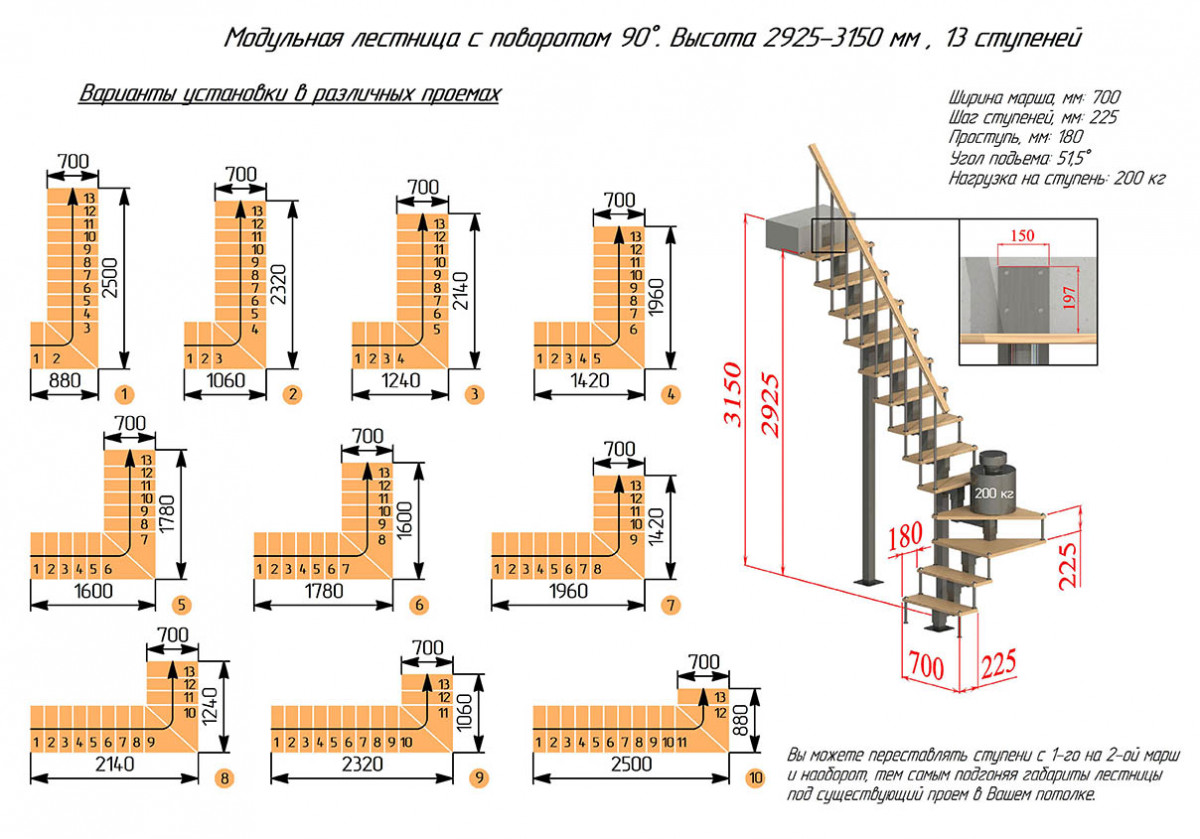 Модульная лестница с поворотом 90°. Высота 2925–3150 мм , 13 ступеней

Варианты установки в различных проемах

Ширина марша, мм: 700
Шаг ступеней, мм: 225
Проступь, мм: 180
Угол подъема: 51,5°
Нагрузка на ступень: 200 кг

700
13 12 11 10 9 8 7 6 5 4 3
1 2
2500
880
1

700
13 12 11 10 9 8 7 6 5 4
1 2 3
2320
1060
2

700
13 12 11 10 9 8 7 6 5
1 2 3 4
2140
1240
3

700
13 12 11 10 9 8 7 6
1 2 3 4 5
1960
1420
4

700
13 12 11 10 9 8 7
1 2 3 4 5 6
1780
1600
5

700
13 12 11 10 9 8
1 2 3 4 5 6 7
1600
1780
6

700
13 12 11 10 9
1 2 3 4 5 6 7 8
1420
1960
7

700
13 12 11 10
1 2 3 4 5 6 7 8 9
1240
2140
8

700
13 12 11
1 2 3 4 5 6 7 8 9 10
1060
2320
9

700
13 12
1 2 3 4 5 6 7 8 9 10 11
880
2500
10

150
197
3150
2925
200 кг
180
225
700
225

Вы можете переставлять ступени с 1-го на 2-ой марш и наоборот, тем самым подгоняя габариты лестницы под существующий проем в Вашем потолке.