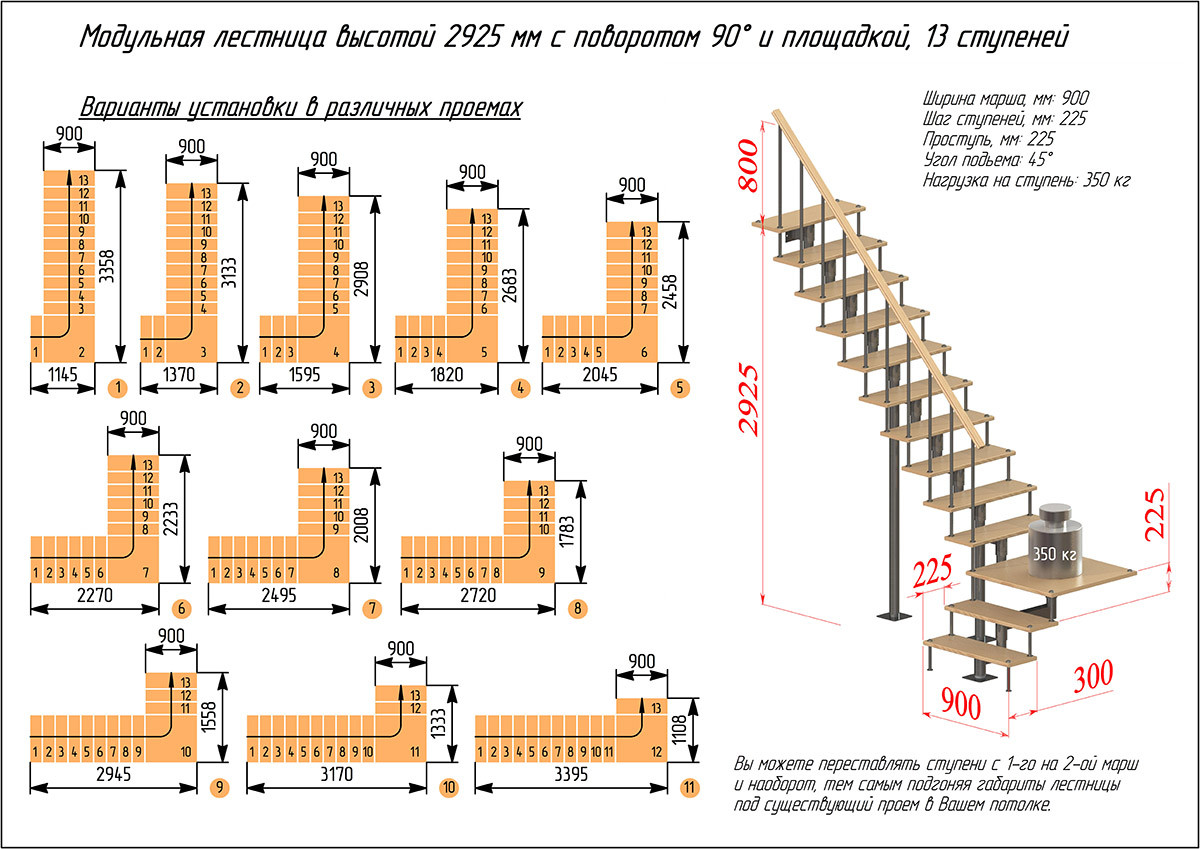 Модульная лестница высотой 2925 мм с поворотом 90° и площадкой, 13 ступеней

Варианты установки в различных проемах

900
13 12 11 10 9 8 7 6 5 4 3
1 2
3358
1145
1

900
13 12 11 10 9 8 7 6 5 4
1 2 3
3133
1370
2

900
13 12 11 10 9 8 7 6 5
1 2 3 4
2908
1595
3

900
13 12 11 10 9 8 7 6
1 2 3 4 5
2683
1820
4

900
13 12 11 10 9 8 7
1 2 3 4 5 6
2458
2045
5

900
13 12 11 10 9 8
1 2 3 4 5 6 7
2233
2270
6

900
13 12 11 10 9
1 2 3 4 5 6 7 8
2008
2495
7

900
13 12 11 10
1 2 3 4 5 6 7 8 9
1783
2720
8

900
13 12 11
1 2 3 4 5 6 7 8 9 10
1558
2945
9

900
13 12
1 2 3 4 5 6 7 8 9 10 11
1333
3170
10

900
13
1 2 3 4 5 6 7 8 9 10 11 12
1108
3395
11

Ширина марша, мм: 900
Шаг ступеней, мм: 225
Проступь, мм: 225
Угол подъема: 45°
Нагрузка на ступень: 350 кг

800
2925
225
225
350 кг
900
300

Вы можете переставлять ступени с 1-го на 2-ой марш и наоборот, тем самым подгоняя габариты лестницы под существующий проем в Вашем потолке.