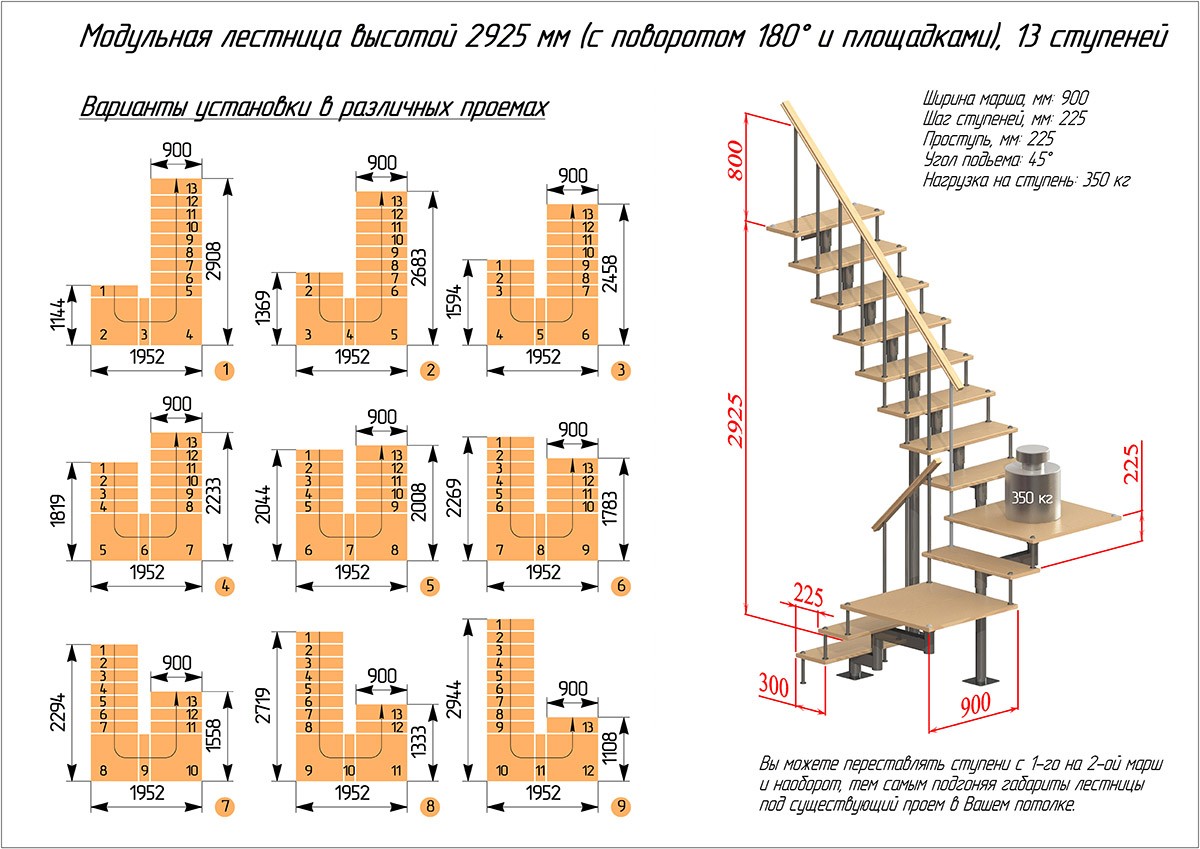 Модульная лестница высотой 2925 мм (с поворотом 180° и площадками), 13 ступеней

Варианты установки в различных проемах

900
13
12
11
10
9
8
7
6
5
1
2 3 4
1144
2908
1952
1

900
13
12
11
10
9
8
7
6
1
2
3 4 5
1369
2683
1952
2

900
13
12
11
10
9
8
7
1
2
3
4 5 6
1594
2458
1952
3

900
13
12
11
10
9
8
1
2
3
4
5 6 7
1819
2233
1952
4

900
13
12
11
10
9
1
2
3
4
5
6 7 8
2044
2008
1952
5

900
13
12
11
10
1
2
3
4
5
6
7 8 9
2269
1783
1952
6

900
13
12
11
1
2
3
4
5
6
7
8 9 10
2294
1558
1952
7

900
13
12
1
2
3
4
5
6
7
8
9 10 11
2719
1333
1952
8

900
13
1
2
3
4
5
6
7
8
9
10 11 12
2944
1108
1952
9

Ширина марша, мм: 900
Шаг ступеней, мм: 225
Проступь, мм: 225
Угол подъема: 45°
Нагрузка на ступень: 350 кг

800
2925
225
350 кг
225
300
900

Вы можете переставлять ступени с 1-го на 2-ой марш и наоборот, тем самым подгоняя габариты лестницы под существующий проем в Вашем потолке.