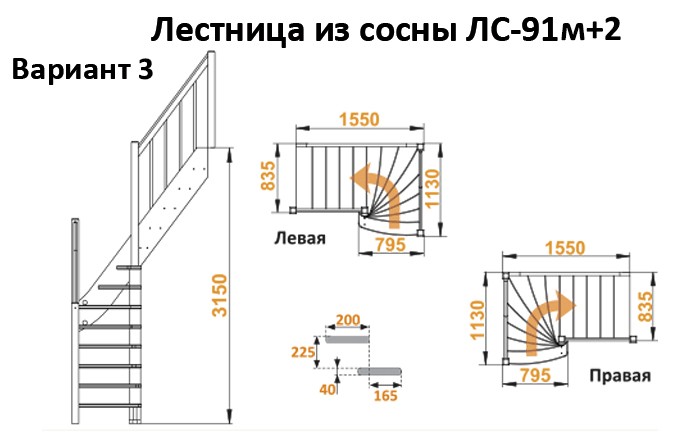 Лестница из сосны ЛС-91м+2

Вариант 3

3150

1550

835

1130

795

Левая

200

225

40

165

1550

1130

835

795

Правая