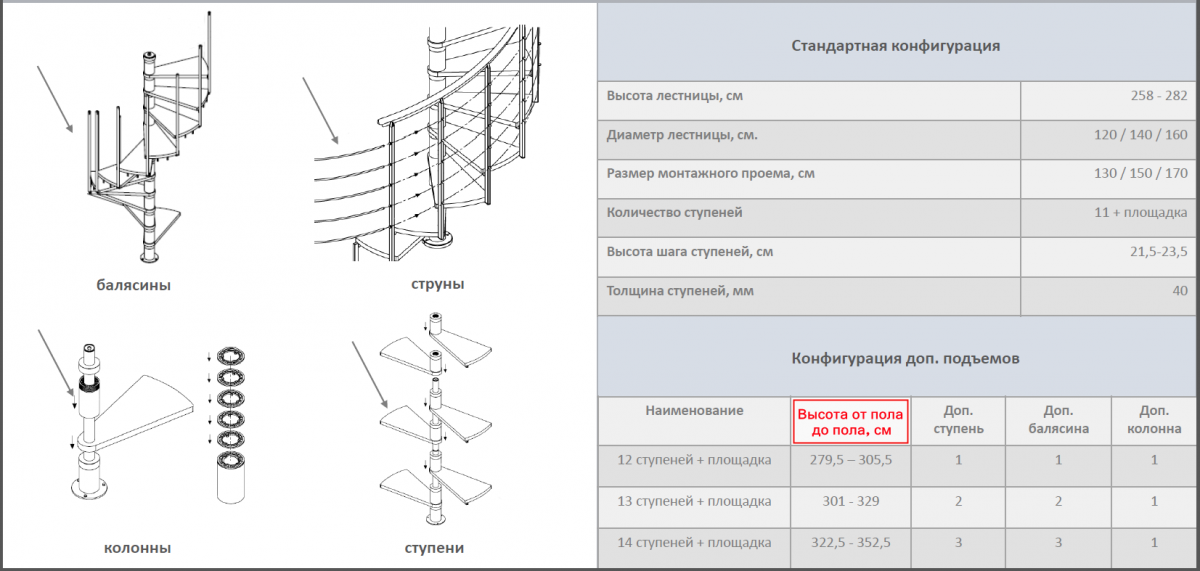 балясины

струны

колонны

ступени

Стандартная конфигурация

| | |
|---|---|
| Высота лестницы, см | 258 - 282 |
| Диаметр лестницы, см. | 120 / 140 / 160 |
| Размер монтажного проема, см | 130 / 150 / 170 |
| Количество ступеней | 11 + площадка |
| Высота шага ступеней, см | 21,5-23,5 |
| Толщина ступеней, мм | 40 |

Конфигурация доп. подъемов

| Наименование | Высота от пола до пола, см | Доп. ступень | Доп. балясина | Доп. колонна |
|---|---|---|---|---|
| 12 ступеней + площадка | 279,5 – 305,5 | 1 | 1 | 1 |
| 13 ступеней + площадка | 301 - 329 | 2 | 2 | 1 |
| 14 ступеней + площадка | 322,5 - 352,5 | 3 | 3 | 1 |