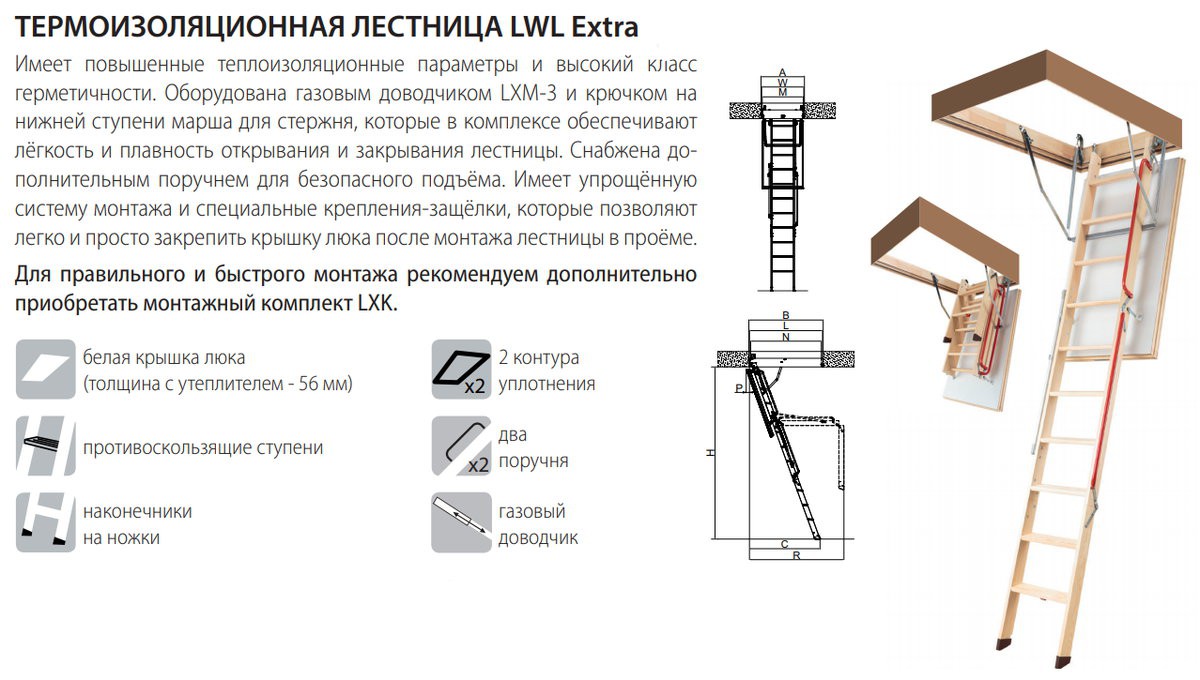 ТЕРМОИЗОЛЯЦИОННАЯ ЛЕСТНИЦА LWL Extra

Имеет повышенные теплоизоляционные параметры и высокий класс герметичности. Оборудована газовым доводчиком LXM-3 и крючком на нижней ступени марша для стержня, которые в комплексе обеспечивают лёгкость и плавность открывания и закрывания лестницы. Снабжена дополнительным поручнем для безопасного подъёма. Имеет упрощённую систему монтажа и специальные крепления-защёлки, которые позволяют легко и просто закрепить крышку люка после монтажа лестницы в проёме.

Для правильного и быстрого монтажа рекомендуем дополнительно приобретать монтажный комплект LXK.

белая крышка люка (толщина с утеплителем - 56 мм)

противоскользящие ступени

наконечники на ножки

x2 2 контура уплотнения

x2 два поручня

газовый доводчик

A
W
M

B
L
N

P

H

C
R