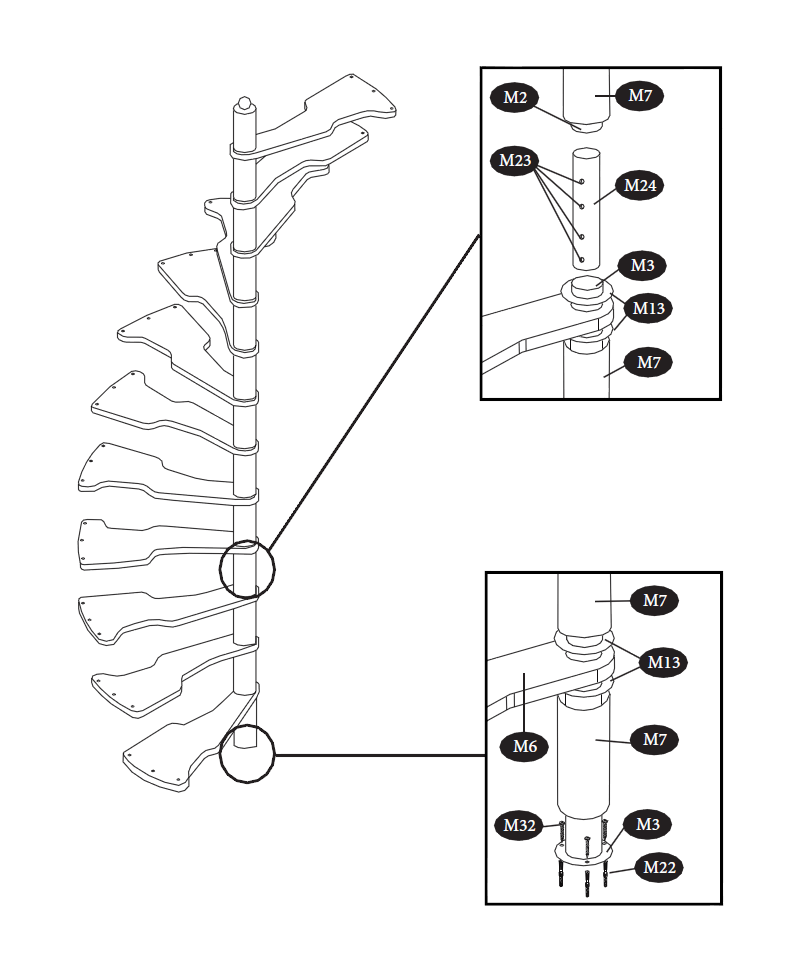 M2
M7
M23
M24
M3
M13
M7

M7
M13
M6
M7
M32
M3
M22