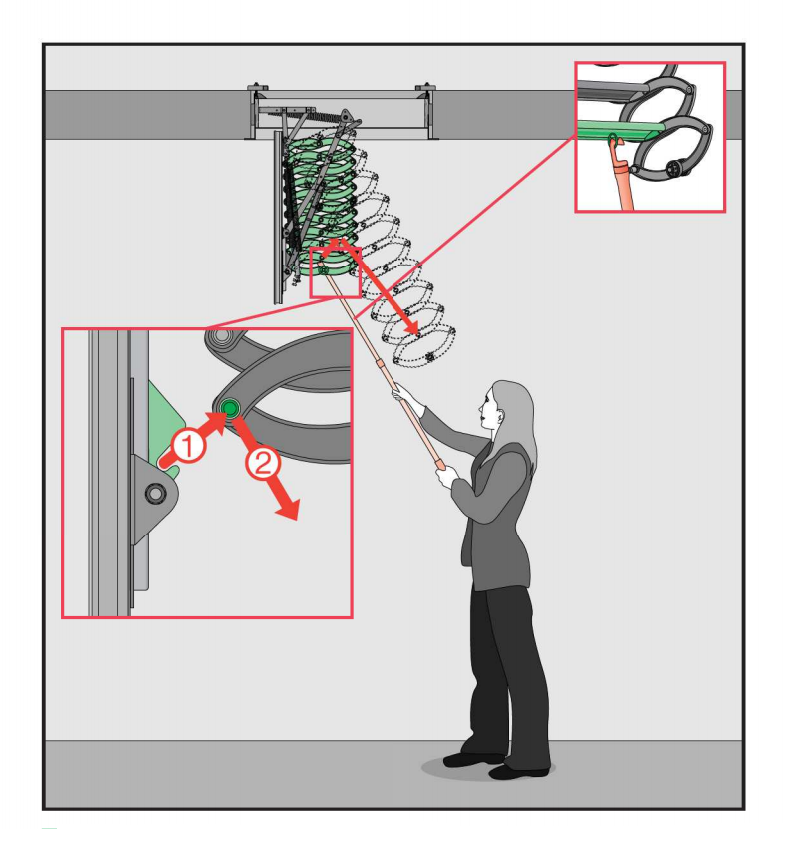 1
2