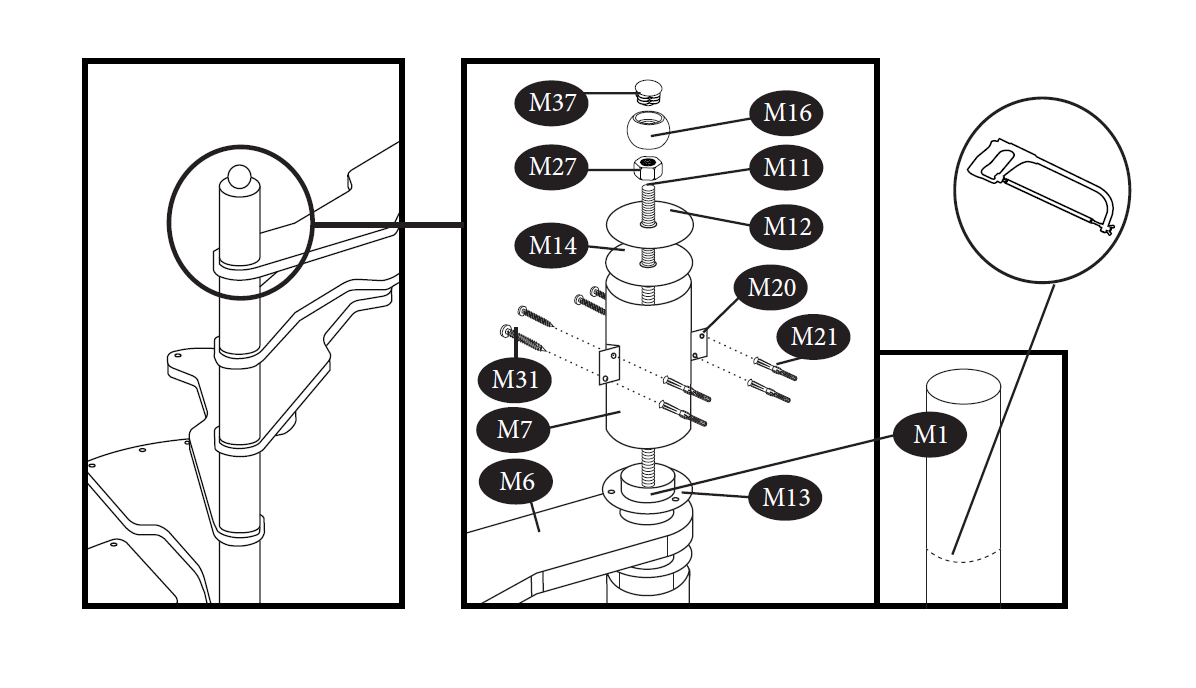 M37
M16
M27
M11
M12
M14
M20
M21
M31
M7
M1
M6
M13