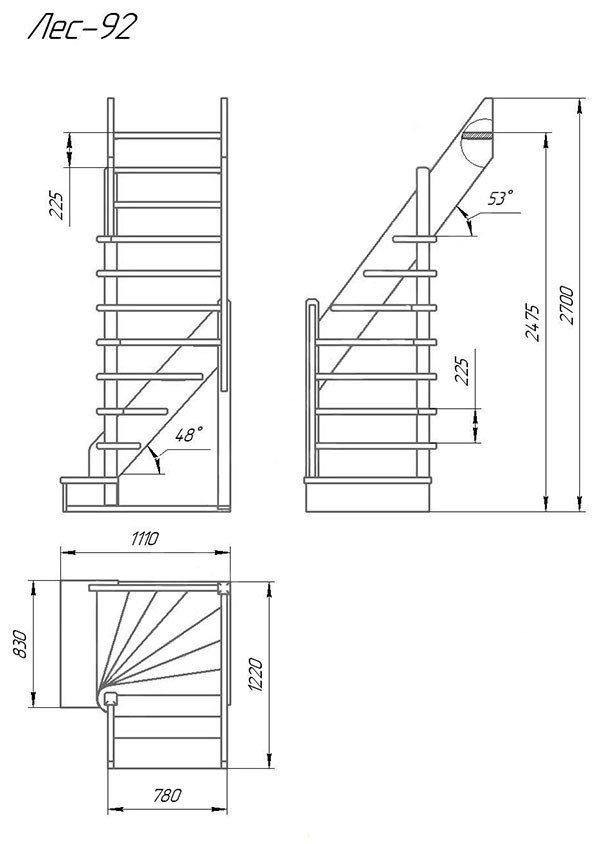 Лес-92

225

48°

53°

225

2475

2700

1110

830

1220

780