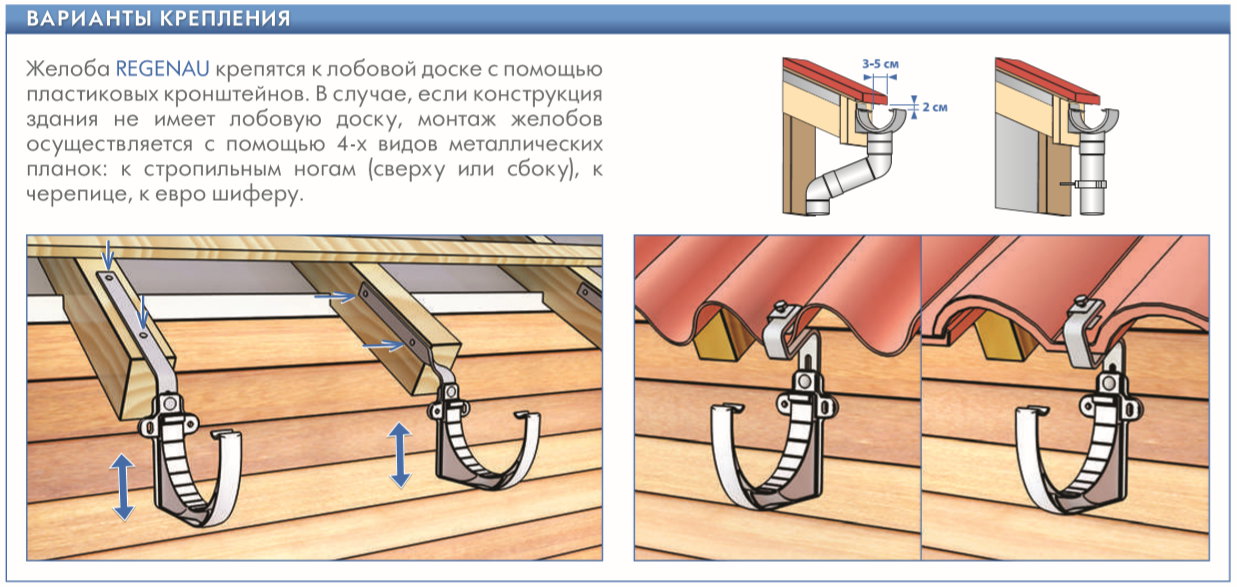 ВАРИАНТЫ КРЕПЛЕНИЯ

Желоба REGENAU крепятся к лобовой доске с помощью пластиковых кронштейнов. В случае, если конструкция здания не имеет лобовую доску, монтаж желобов осуществляется с помощью 4-х видов металлических планок: к стропильным ногам (сверху или сбоку), к черепице, к евро шиферу.

3-5 см
2 см