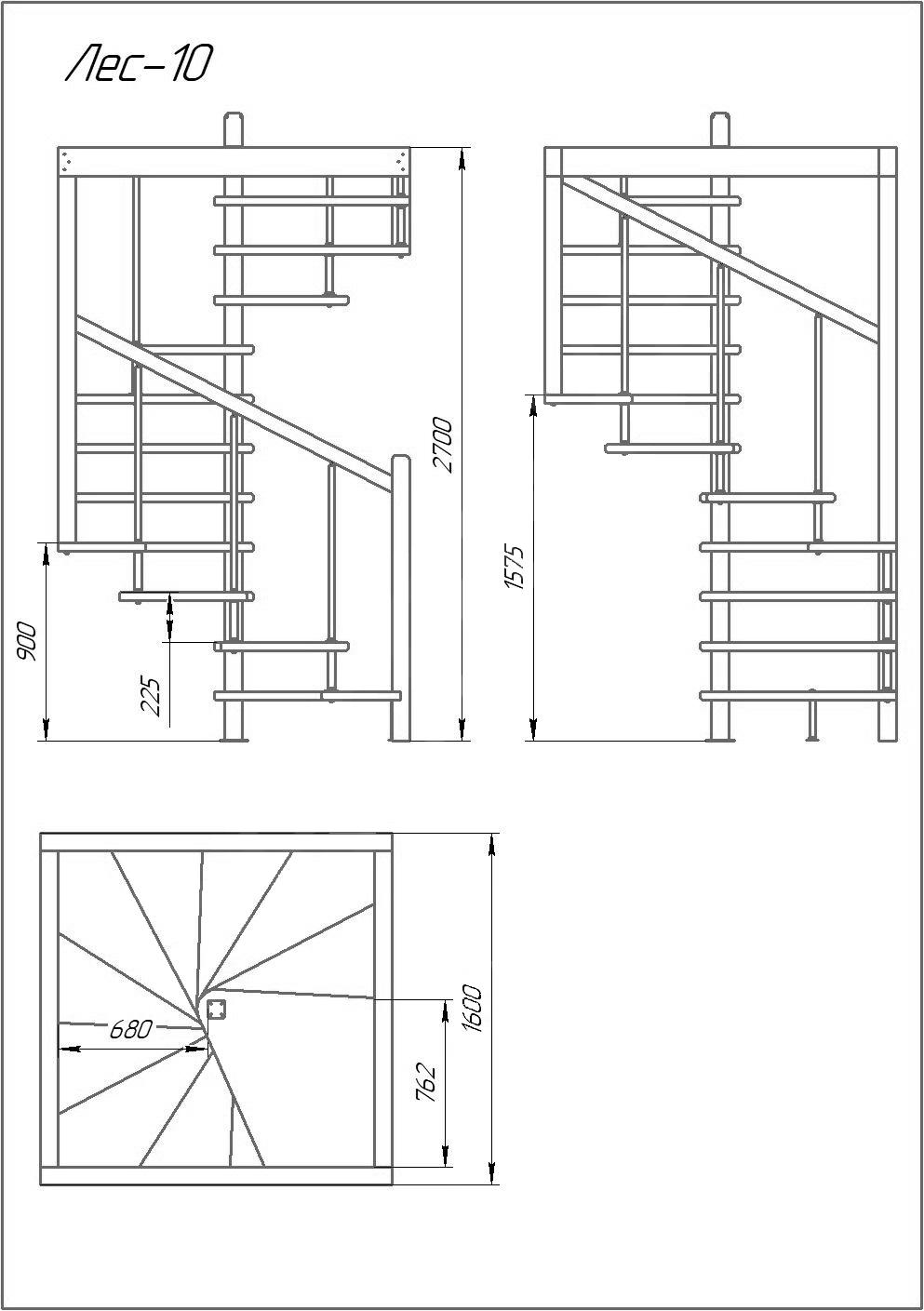 Лес-10

2700

900

225

1575

680

762

1600