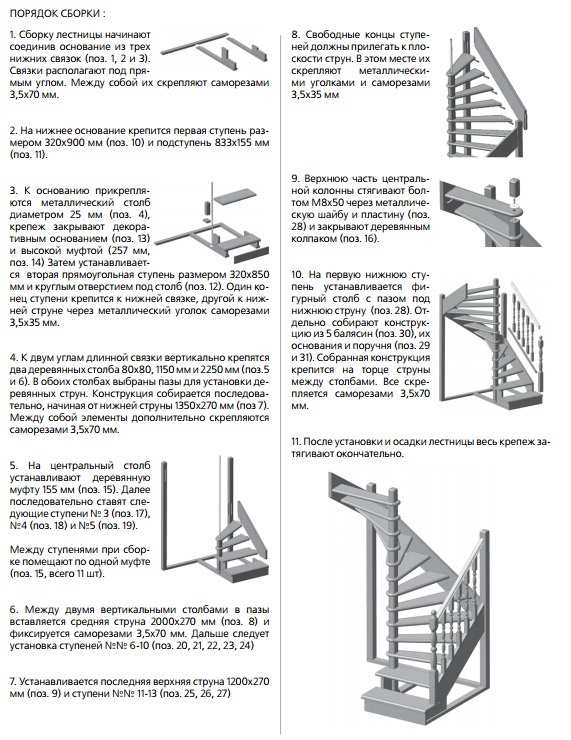 ПОРЯДОК СБОРКИ :

1. Сборку лестницы начинают соединив основание из трех нижних связок (поз. 1, 2 и 3). Связки располагают под прямым углом. Между собой их скрепляют саморезами 3,5х70 мм.

2. На нижнее основание крепится первая ступень размером 320х900 мм (поз. 10) и подступень 833х155 мм (поз. 11).

3. К основанию прикрепляются металлический столб диаметром 25 мм (поз. 4), крепеж закрывают декоративным основанием (поз. 13) и высокой муфтой (257 мм, поз. 14) Затем устанавливается вторая прямоугольная ступень размером 320х850 мм и круглым отверстием под столб (поз. 12). Один конец ступени крепится к нижней связке, другой к нижней струне через металлический уголок саморезами 3,5х35 мм.

4. К двум углам длинной связки вертикально крепятся два деревянных столба 80х80, 1150 мм и 2250 мм (поз.5 и 6). В обоих столбах выбраны пазы для установки деревянных струн. Конструкция собирается последовательно, начиная от нижней струны 1350х270 мм (поз 7). Между собой элементы дополнительно скрепляются саморезами 3,5х70 мм.

5. На центральный столб устанавливают деревянную муфту 155 мм (поз. 15). Далее последовательно ставят следующие ступени № 3 (поз. 17), №4 (поз. 18) и №5 (поз. 19).

Между ступенями при сборке помещают по одной муфте (поз. 15, всего 11 шт).

6. Между двумя вертикальными столбами в пазы вставляется средняя струна 2000х270 мм (поз. 8) и фиксируется саморезами 3,5х70 мм. Дальше следует установка ступеней №№ 6-10 (поз. 20, 21, 22, 23, 24)

7. Устанавливается последняя верхняя струна 1200х270 мм (поз. 9) и ступени №№ 11-13 (поз. 25, 26, 27)

8. Свободные концы ступеней должны прилегать к плоскости струн. В этом месте их скрепляют металлическими уголками и саморезами 3,5х35 мм

9. Верхнюю часть центральной колонны стягивают болтом М8х50 через металлическую шайбу и пластину (поз. 28) и закрывают деревянным колпаком (поз. 16).

10. На первую нижнюю ступень устанавливается фигурный столб с пазом под нижнюю струну (поз. 28). Отдельно собирают конструкцию из 5 балясин (поз. 30), их основания и поручня (поз. 29 и 31). Собранная конструкция крепится на торце струны между столбами. Все скрепляется саморезами 3,5х70 мм.

11. После установки и осадки лестницы весь крепеж затягивают окончательно.